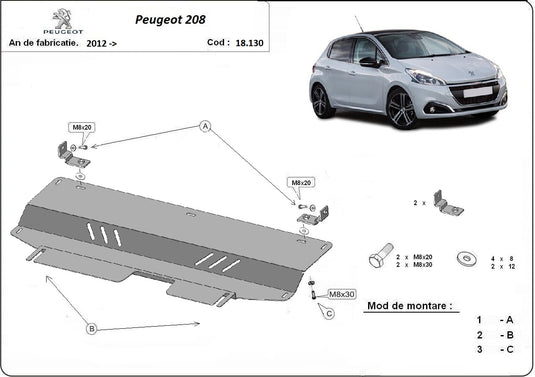 PEUGEOT

Peugeot 208

An de fabricatie. 2012 ->

Cod : 18.130

M8x20

A

M8x20

2 x

2 x M8x20
2 x M8x30

4 x 8
2 x 12

M8x30

C

B

Mod de montare :

1 - A
2 - B
3 - C