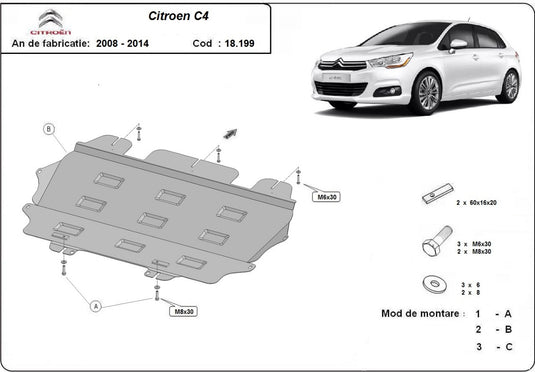 CITROËN

Citroen C4

An de fabricatie: 2008 - 2014

Cod : 18.199

B

M6x30

A

M8x30

2 x 60x16x20

3 x M6x30
2 x M8x30

3 x 6
2 x 8

Mod de montare : 1 - A
2 - B
3 - C