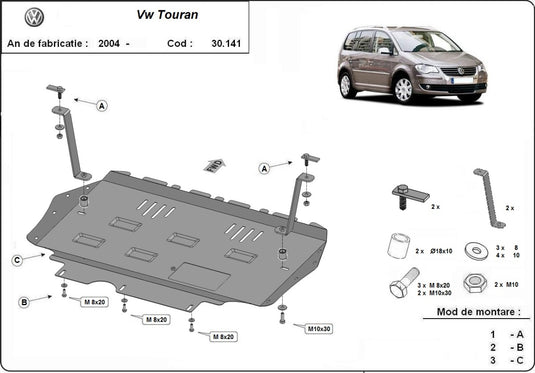 Vw Touran

An de fabricatie : 2004 - Cod : 30.141

A

A

FWD

C

B

M 8x20

M 8x20

M 8x20

M10x30

2 x

2 x

2 x Ø18x10

3 x 8
4 x 10

3 x M 8x20
2 x M10x30

2 x M10

Mod de montare :

1 - A
2 - B
3 - C