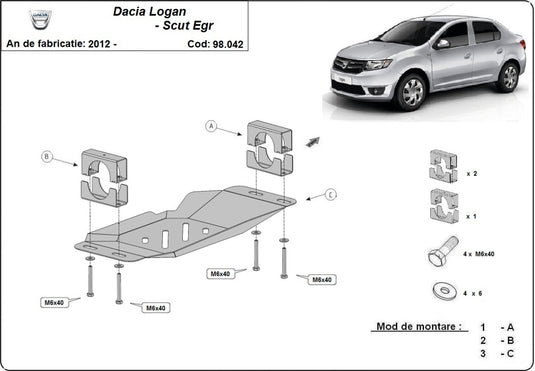 DACIA

Dacia Logan
- Scut Egr

An de fabricatie: 2012 -

Cod: 98.042

A

B

C

M6x40

M6x40

M6x40

M6x40

x 2

x 1

4 x M6x40

4 x 6

Mod de montare :

1 - A
2 - B
3 - C