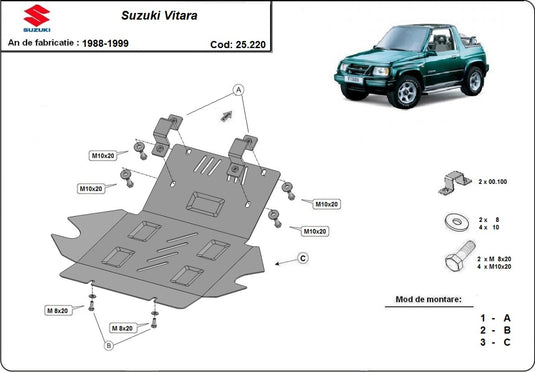 SUZUKI

Suzuki Vitara

An de fabricatie : 1988-1999

Cod: 25.220

A

M10x20

M10x20

M10x20

M10x20

C

M 8x20

M 8x20

B

2 x 00.100

2 x 8
4 x 10

2 x M 8x20
4 x M10x20

Mod de montare:

1 - A
2 - B
3 - C