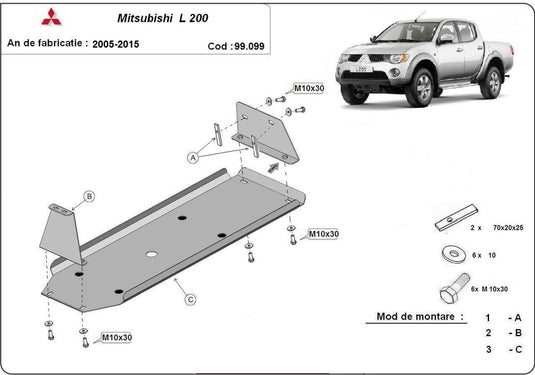 Mitsubishi L 200

An de fabricatie : 2005-2015

Cod : 99.099

L200

M10x30

A

B

M10x30

C

M10x30

2 x 70x20x25

6 x 10

6x M 10x30

Mod de montare :

1 - A

2 - B

3 - C