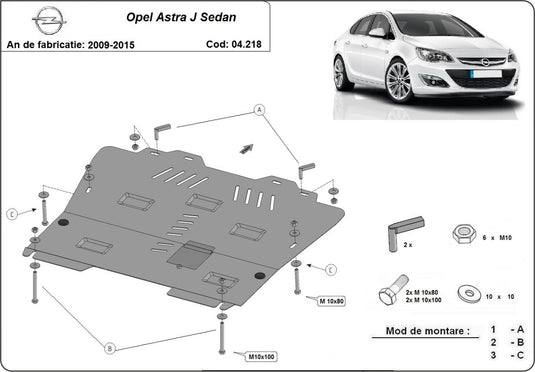 Opel Astra J Sedan

An de fabricatie: 2009-2015

Cod: 04.218

A

C

C

B

M 10x80

M10x100

2 x

6 x M10

2x M 10x80
2x M 10x100

10 x 10

Mod de montare :

1 - A
2 - B
3 - C