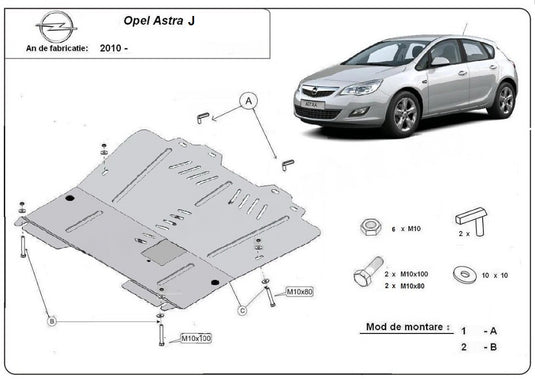 Opel Astra J

An de fabricatie: 2010 -

A

B

C

M10x80

M10x100

6 x M10

2 x

2 x M10x100
2 x M10x80

10 x 10

Mod de montare :
1 - A
2 - B