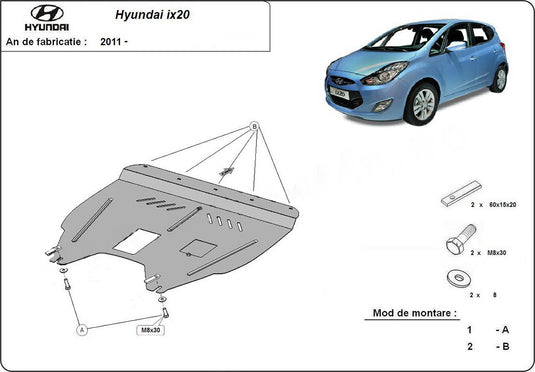 HYUNDAI

Hyundai ix20

An de fabricatie : 2011 -

ix20

B

A

M8x30

2 x 60x15x20

2 x M8x30

2 x 8

Mod de montare :

1 - A

2 - B