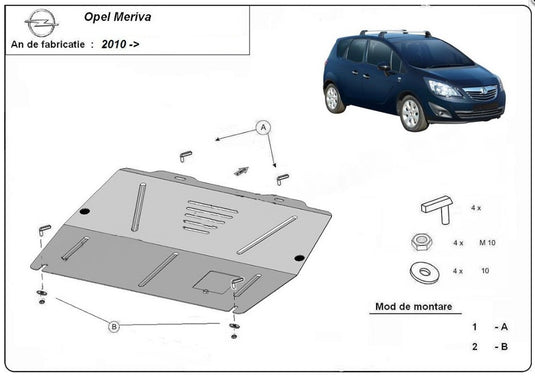 Opel Meriva

An de fabricatie : 2010 ->

A

B

4 x

4 x M 10

4 x 10

Mod de montare

1 - A

2 - B