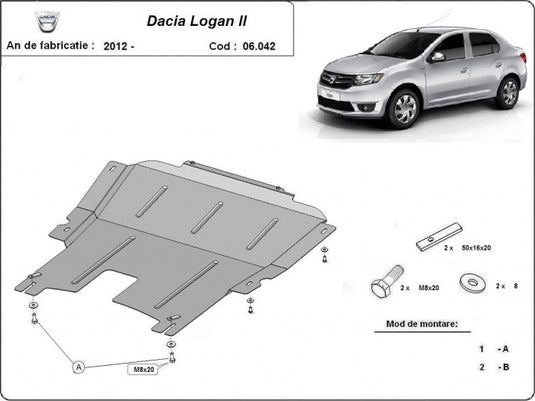 Dacia Logan II

An de fabricatie : 2012 - Cod : 06.042

2 x 50x16x20

2 x M8x20

2 x 8

Mod de montare:

1 - A

2 - B

A

M8x20