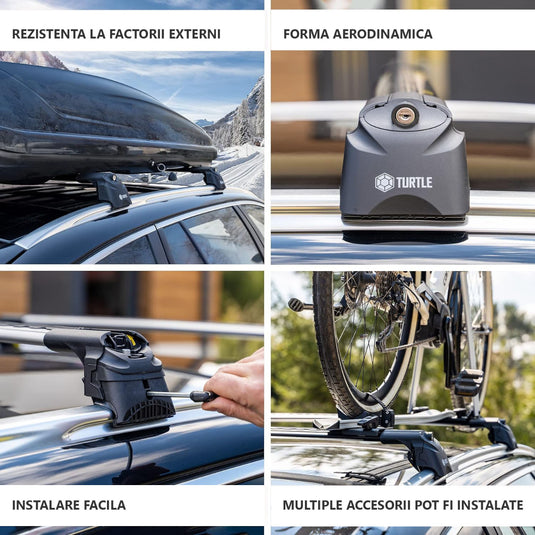 REZISTENTA LA FACTORII EXTERNI

FORMA AERODINAMICA

TURTLE

INSTALARE FACILA

MULTIPLE ACCESORII POT FI INSTALATE