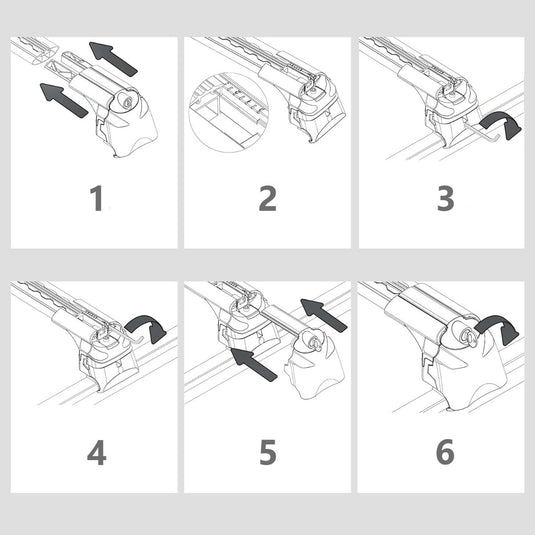 1

2

3

4

5

6